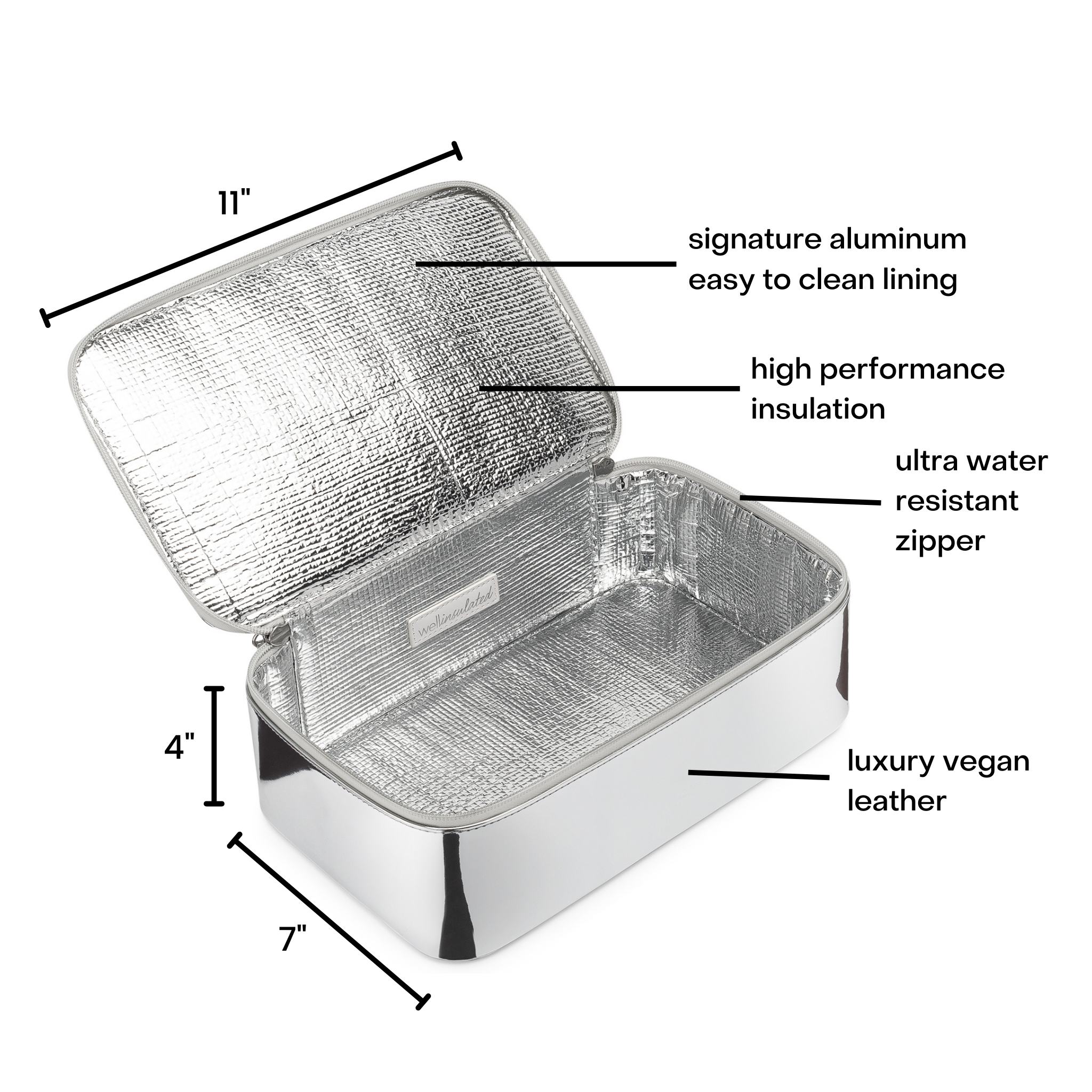 11"

signature aluminum easy to clean lining

high performance insulation

ultra water resistant zipper

wellinsulated

4"

luxury vegan leather

7"